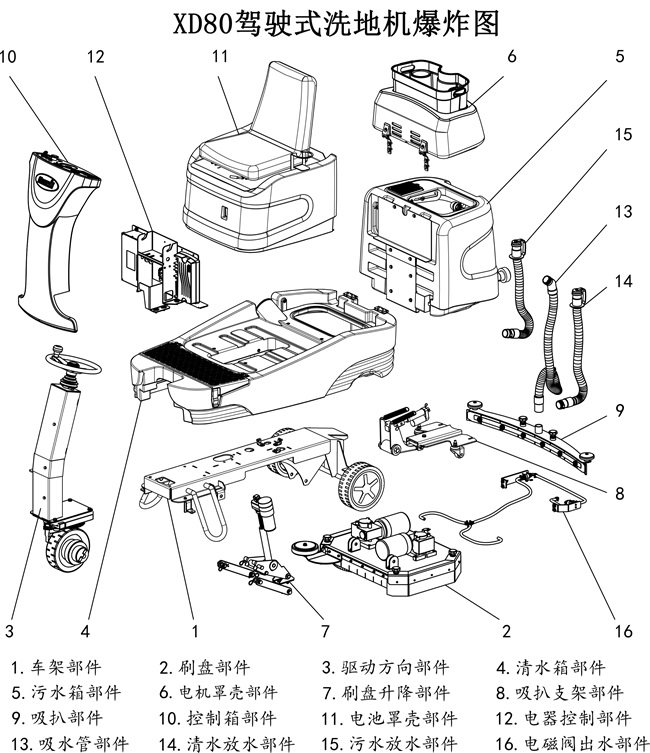 XD80驾驶式洗地机爆炸图

10
12
11
6
5
15
13
14
9
8
3
4
1
7
2
16

1. 车架部件
2. 刷盘部件
3. 驱动方向部件
4. 清水箱部件
5. 污水箱部件
6. 电机罩壳部件
7. 刷盘升降部件
8. 吸扒支架部件
9. 吸扒部件
10. 控制箱部件
11. 电池罩壳部件
12. 电器控制部件
13. 吸水管部件
14. 清水放水部件
15. 污水放水部件
16. 电磁阀出水部件