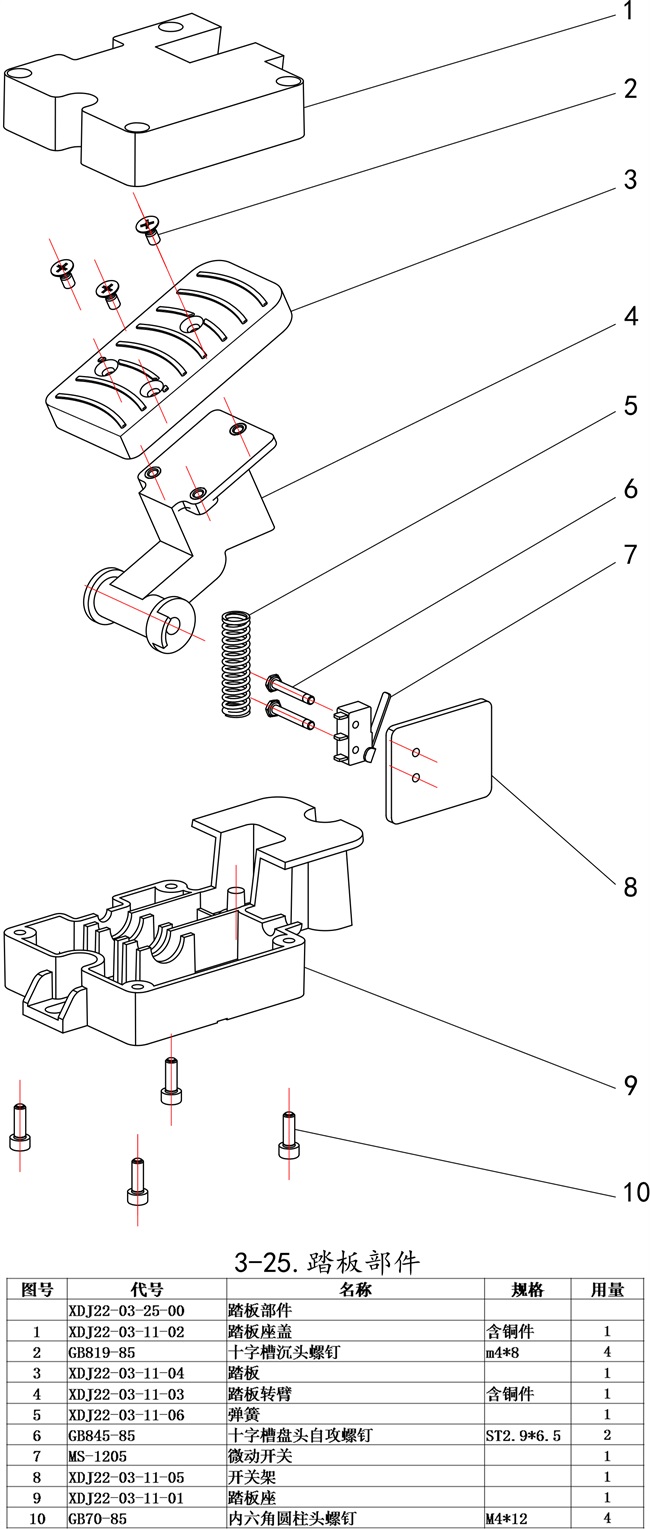 1
2
3
4
5
6
7
8
9
10

3-25.踏板部件

| 图号 | 代号 | 名称 | 规格 | 用量 |
|---|---|---|---|---|
| | XDJ22-03-25-00 | 踏板部件 | | |
| 1 | XDJ22-03-11-02 | 踏板座盖 | 含铜件 | 1 |
| 2 | GB819-85 | 十字槽沉头螺钉 | m4*8 | 4 |
| 3 | XDJ22-03-11-04 | 踏板 | | 1 |
| 4 | XDJ22-03-11-03 | 踏板转臂 | 含铜件 | 1 |
| 5 | XDJ22-03-11-06 | 弹簧 | | 1 |
| 6 | GB845-85 | 十字槽盘头自攻螺钉 | ST2.9*6.5 | 2 |
| 7 | MS-1205 | 微动开关 | | 1 |
| 8 | XDJ22-03-11-05 | 开关架 | | 1 |
| 9 | XDJ22-03-11-01 | 踏板座 | | 1 |
| 10 | GB70-85 | 内六角圆柱头螺钉 | M4*12 | 4 |