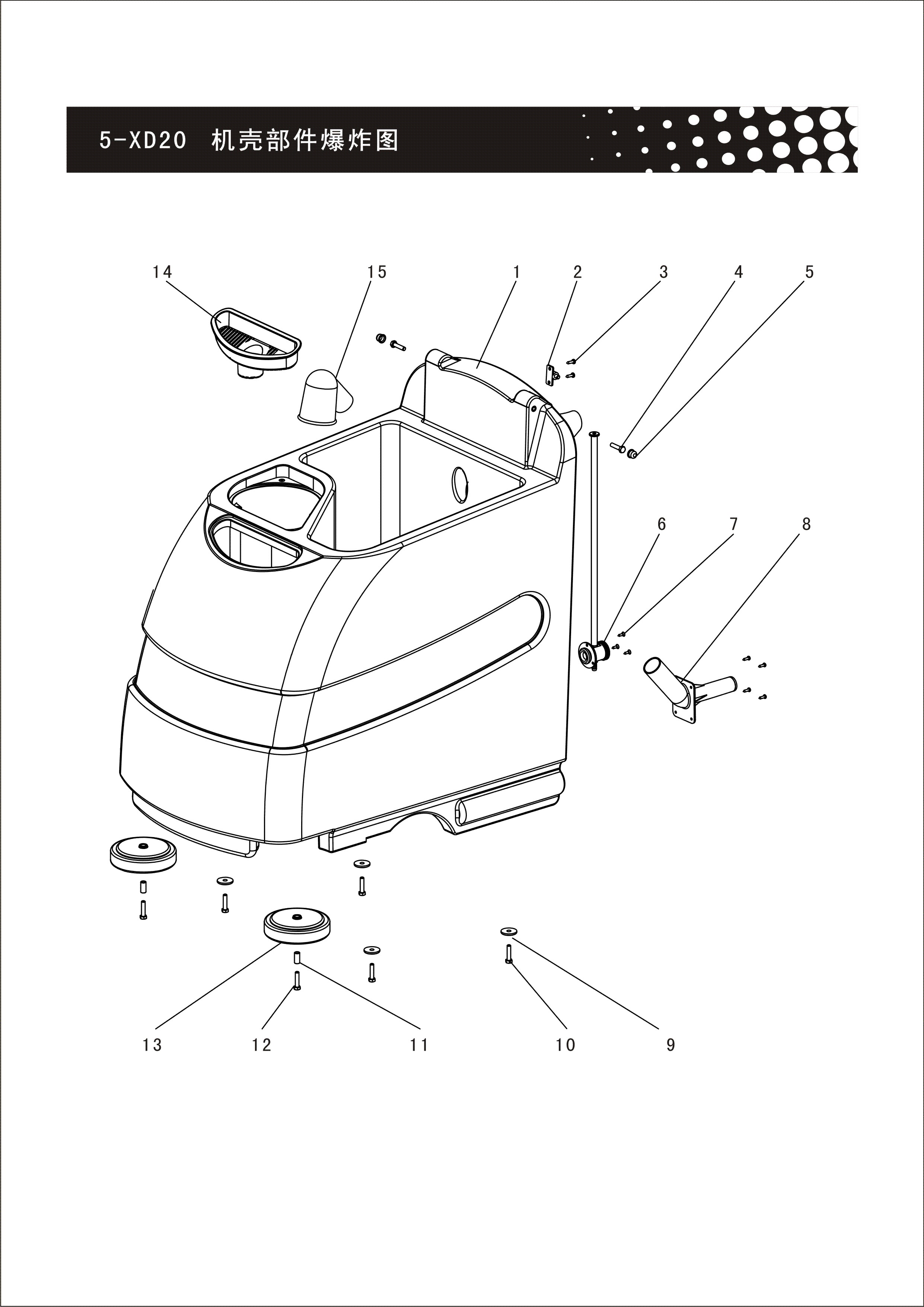 5-XD20 机壳部件爆炸图

14
15
1
2
3
4
5
6
7
8
13
12
11
10
9