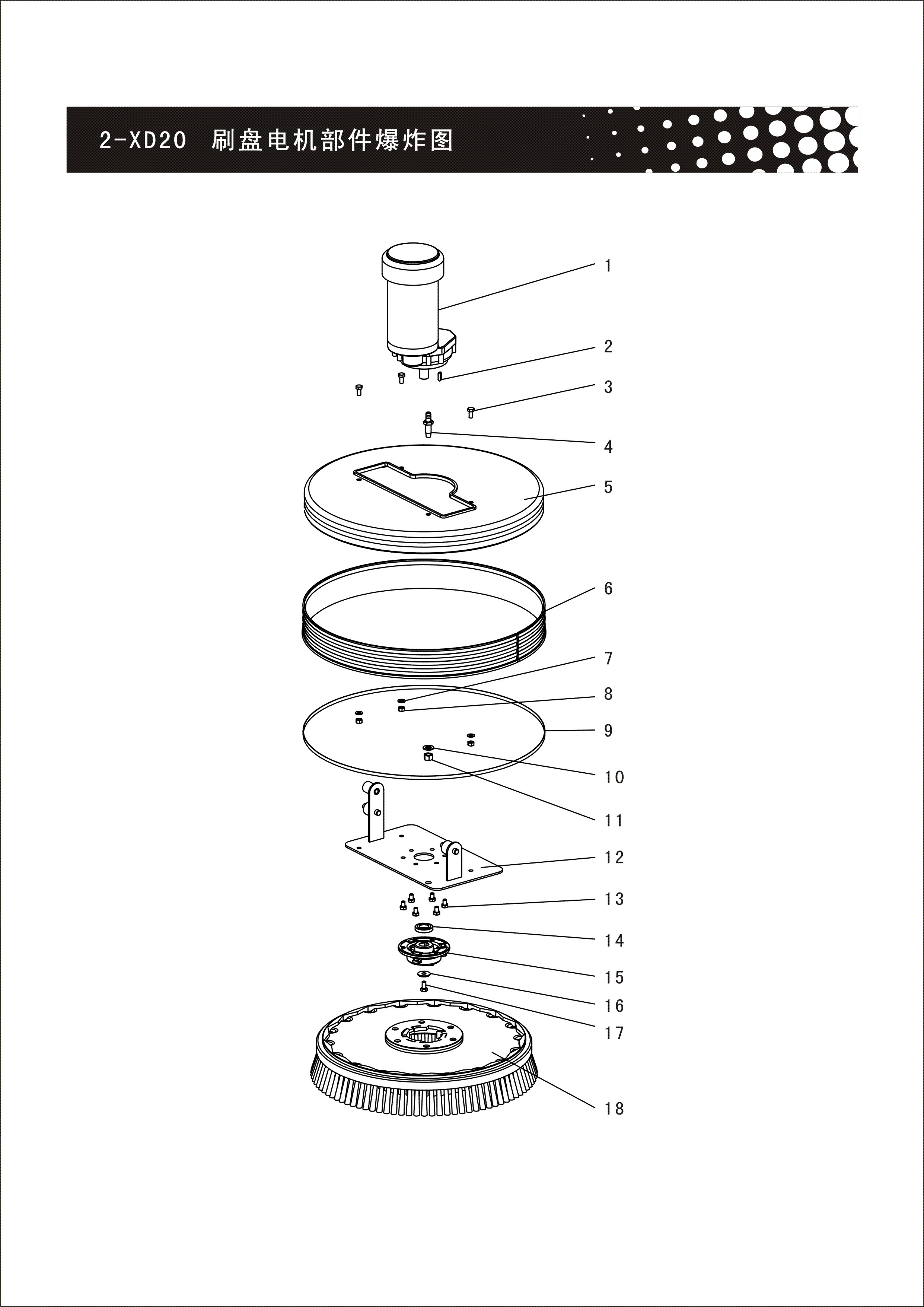 2-XD20 刷盘电机部件爆炸图

1
2
3
4
5
6
7
8
9
10
11
12
13
14
15
16
17
18