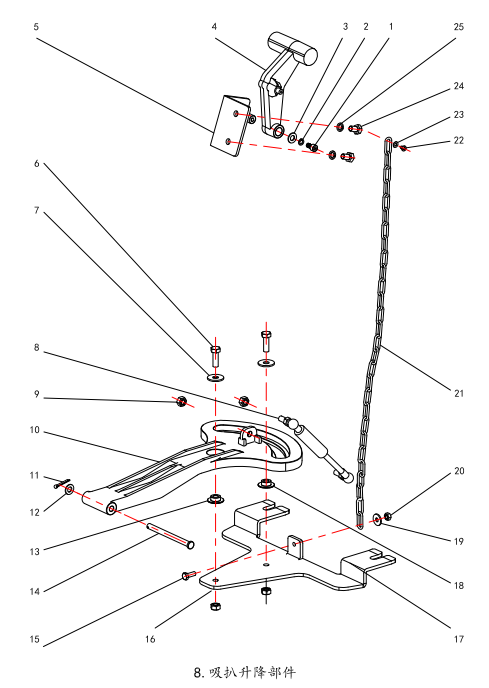 5
4
3
2
1
25
24
23
22
6
7
8
9
10
11
12
13
14
15
16
17
18
19
20
21

8.吸扒升降部件