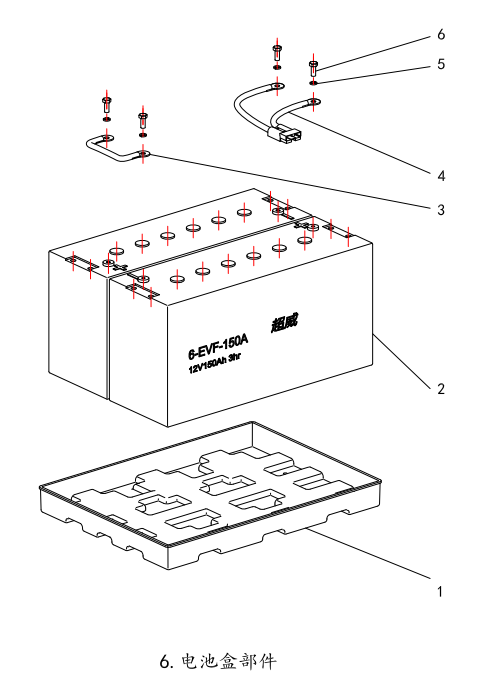 6
5
4
3
超威
6-EVF-150A
12V150Ah 3hr
2
1
6. 电池盒部件