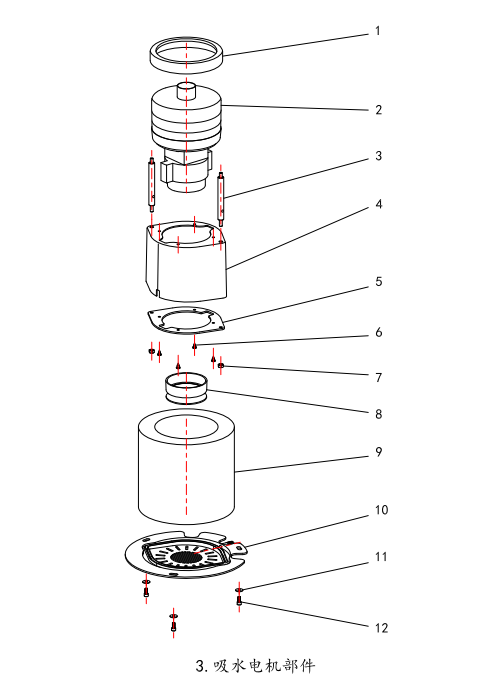 1
2
3
4
5
6
7
8
9
10
11
12

3. 吸水电机部件